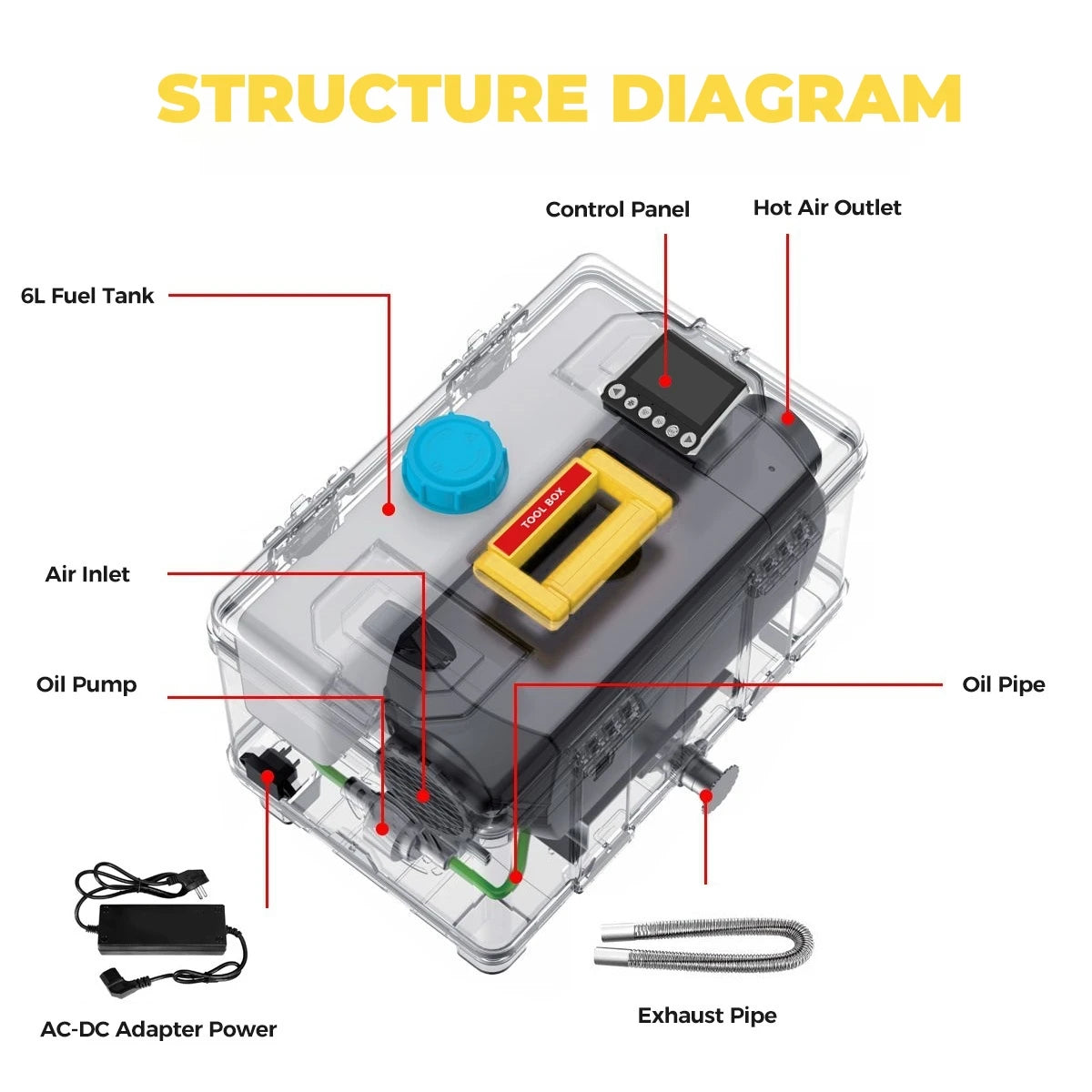 STRUCTURE DIAGRAM

Control Panel

Hot Air Outlet

6L Fuel Tank

TOOL BOX

Air Inlet

Oil Pump

Oil Pipe

AC-DC Adapter Power

Exhaust Pipe