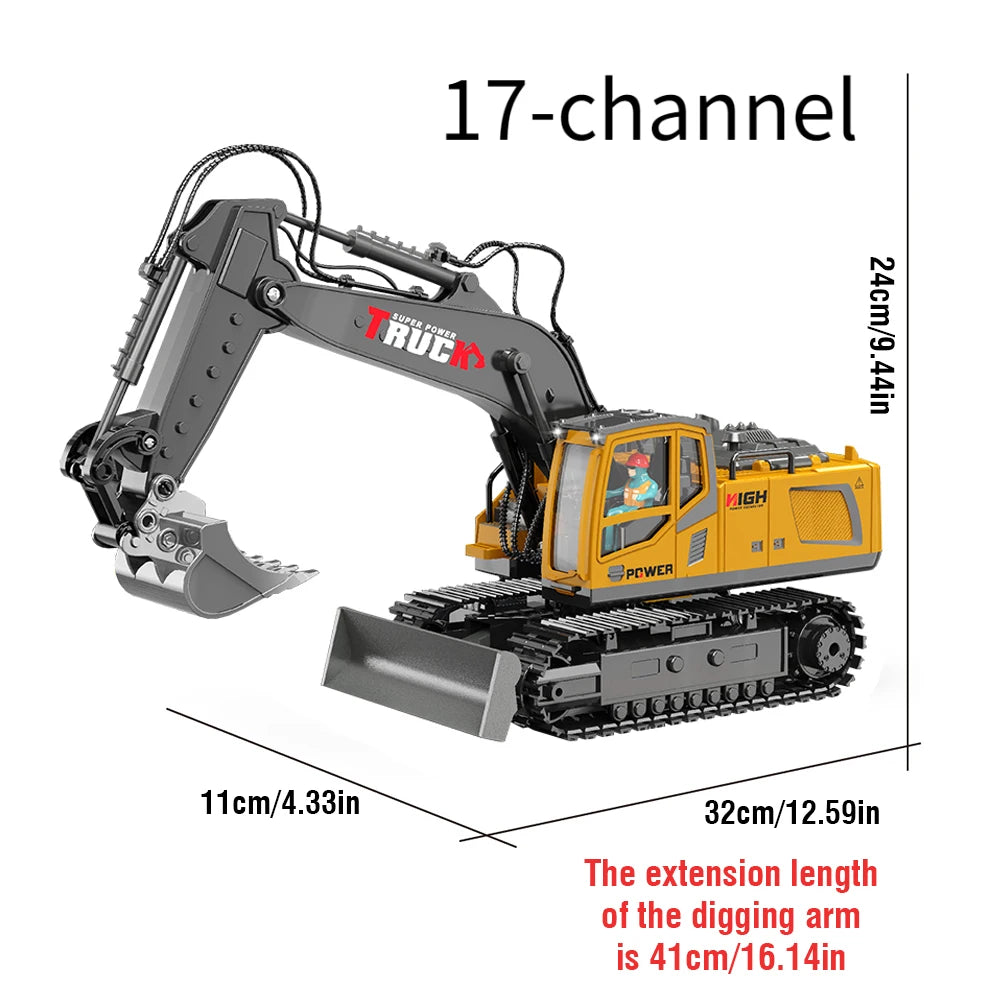 17-channel

SUPER POWER
TRUCK

HIGH

POWER

24cm/9.44in

11cm/4.33in

32cm/12.59in

The extension length of the digging arm is 41cm/16.14in