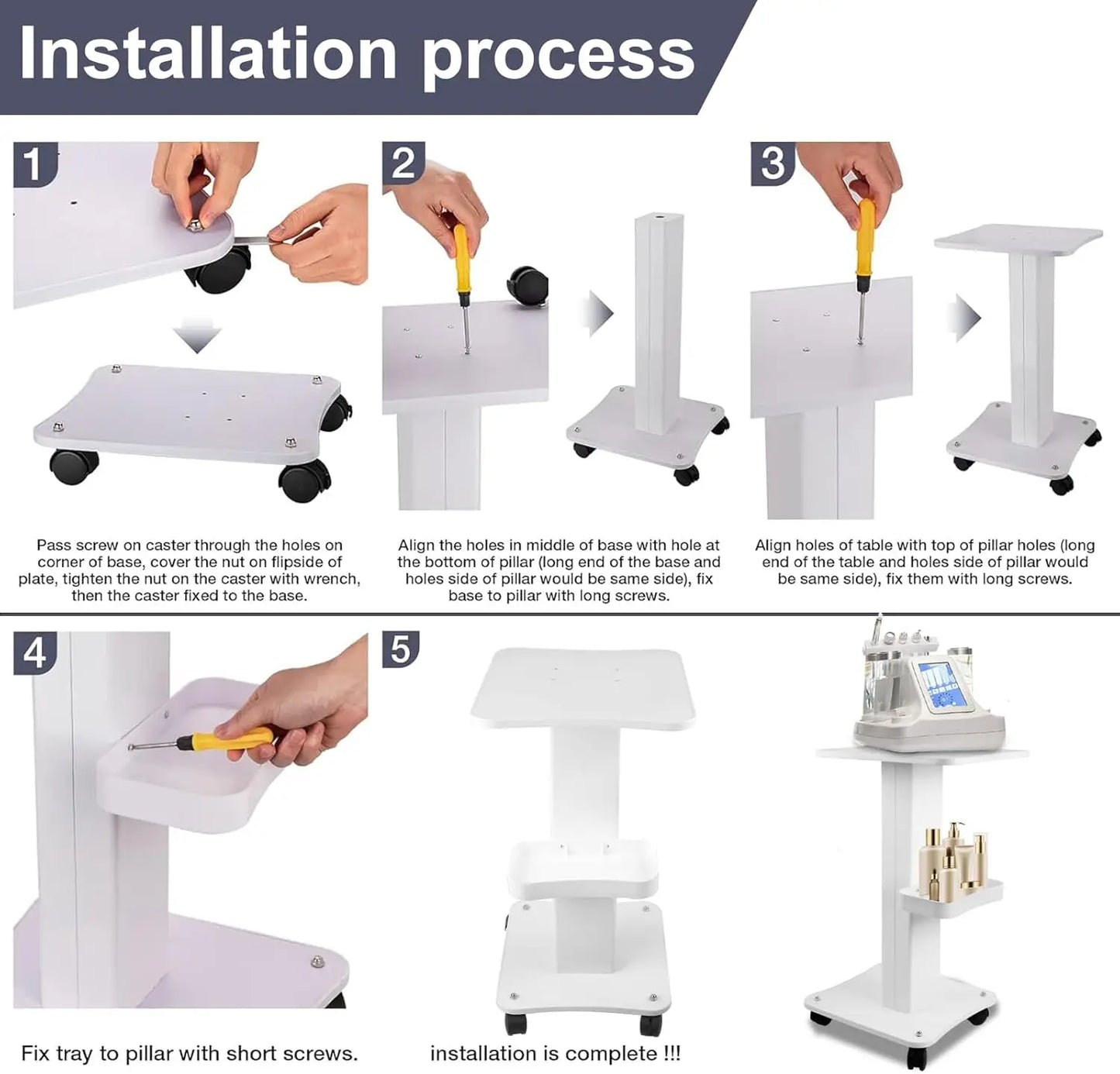 Installation process

1

Pass screw on caster through the holes on corner of base, cover the nut on flipside of plate, tighten the nut on the caster with wrench, then the caster fixed to the base.

2

Align the holes in middle of base with hole at the bottom of pillar (long end of the base and holes side of pillar would be same side), fix base to pillar with long screws.

3

Align holes of table with top of pillar holes (long end of the table and holes side of pillar would be same side), fix them with long screws.

4

Fix tray to pillar with short screws.

5

installation is complete !!!