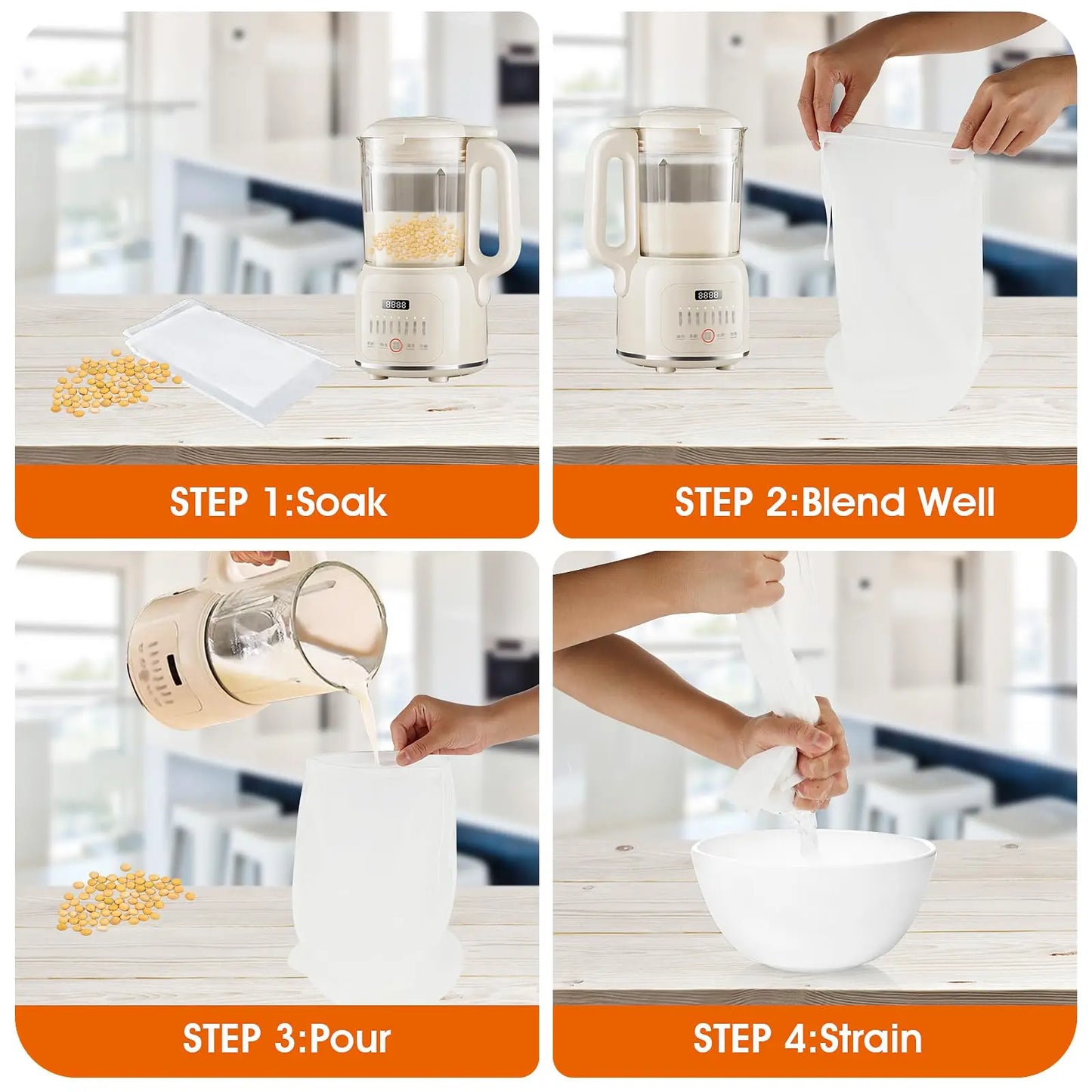 8888

STEP 1:Soak

8888

STEP 2:Blend Well

STEP 3:Pour

STEP 4:Strain