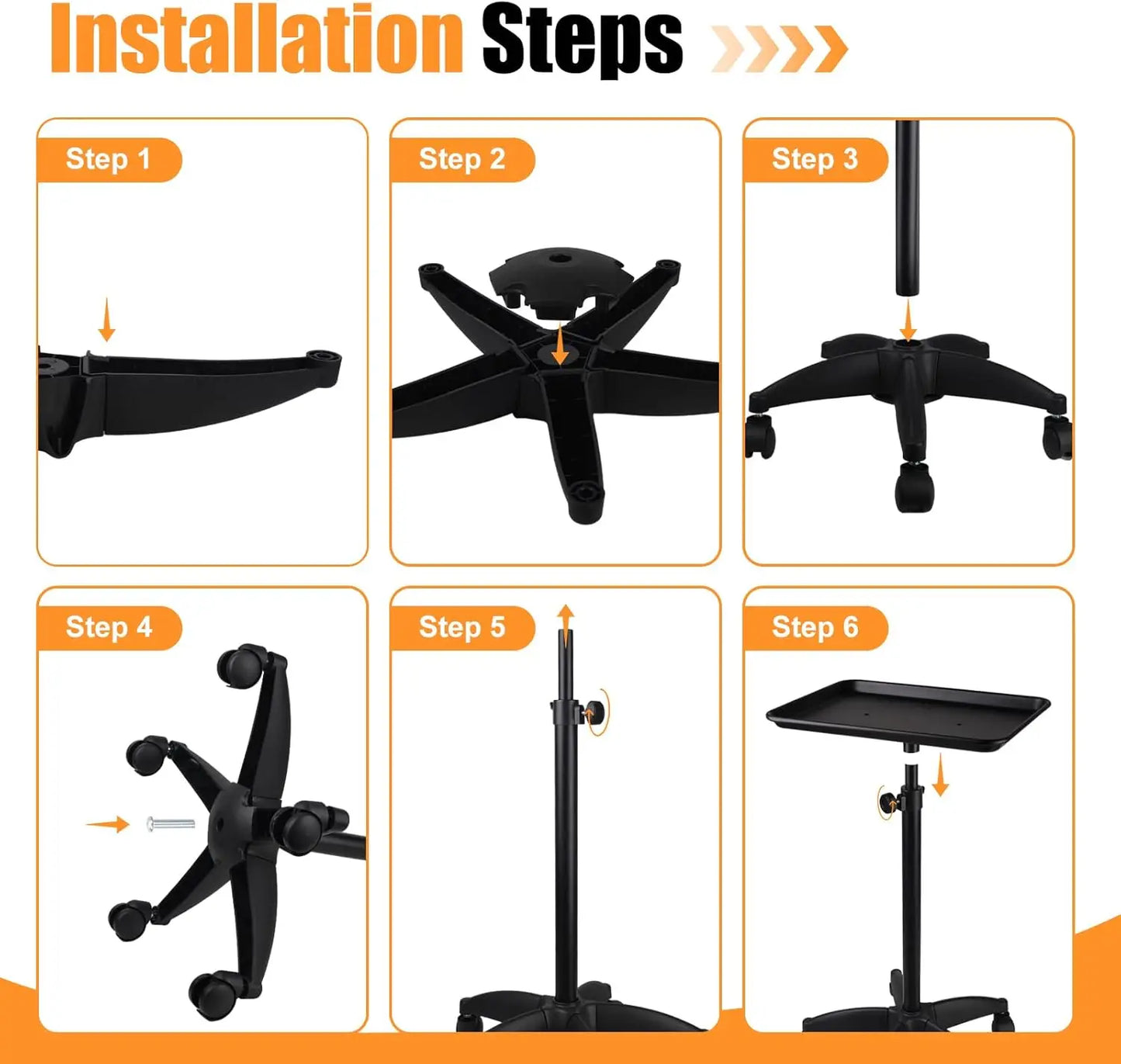 Installation Steps

Step 1

Step 2

Step 3

Step 4

Step 5

Step 6