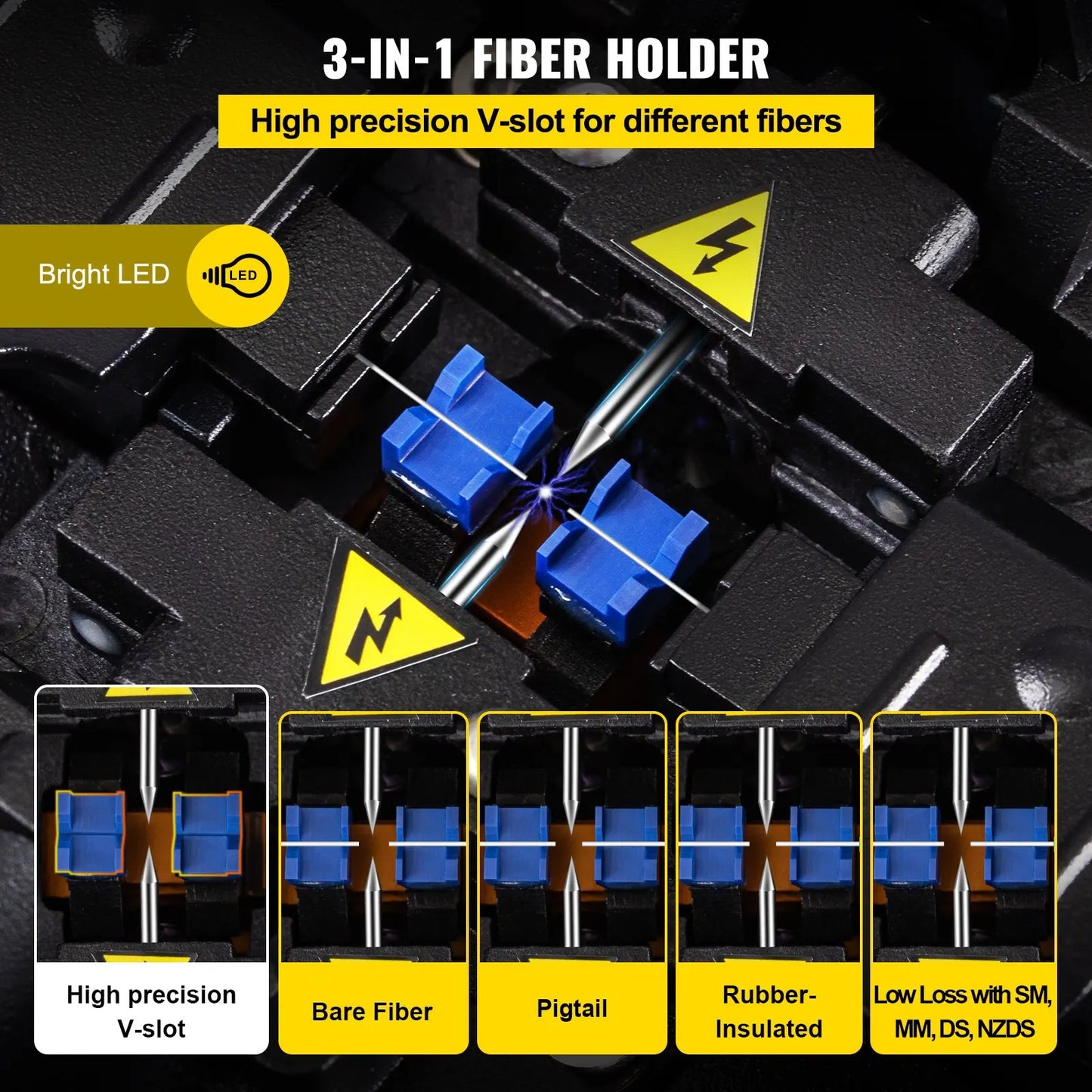 3-IN-1 FIBER HOLDER

High precision V-slot for different fibers

Bright LED

LED

High precision V-slot

Bare Fiber

Pigtail

Rubber-Insulated

Low Loss with SM, MM, DS, NZDS