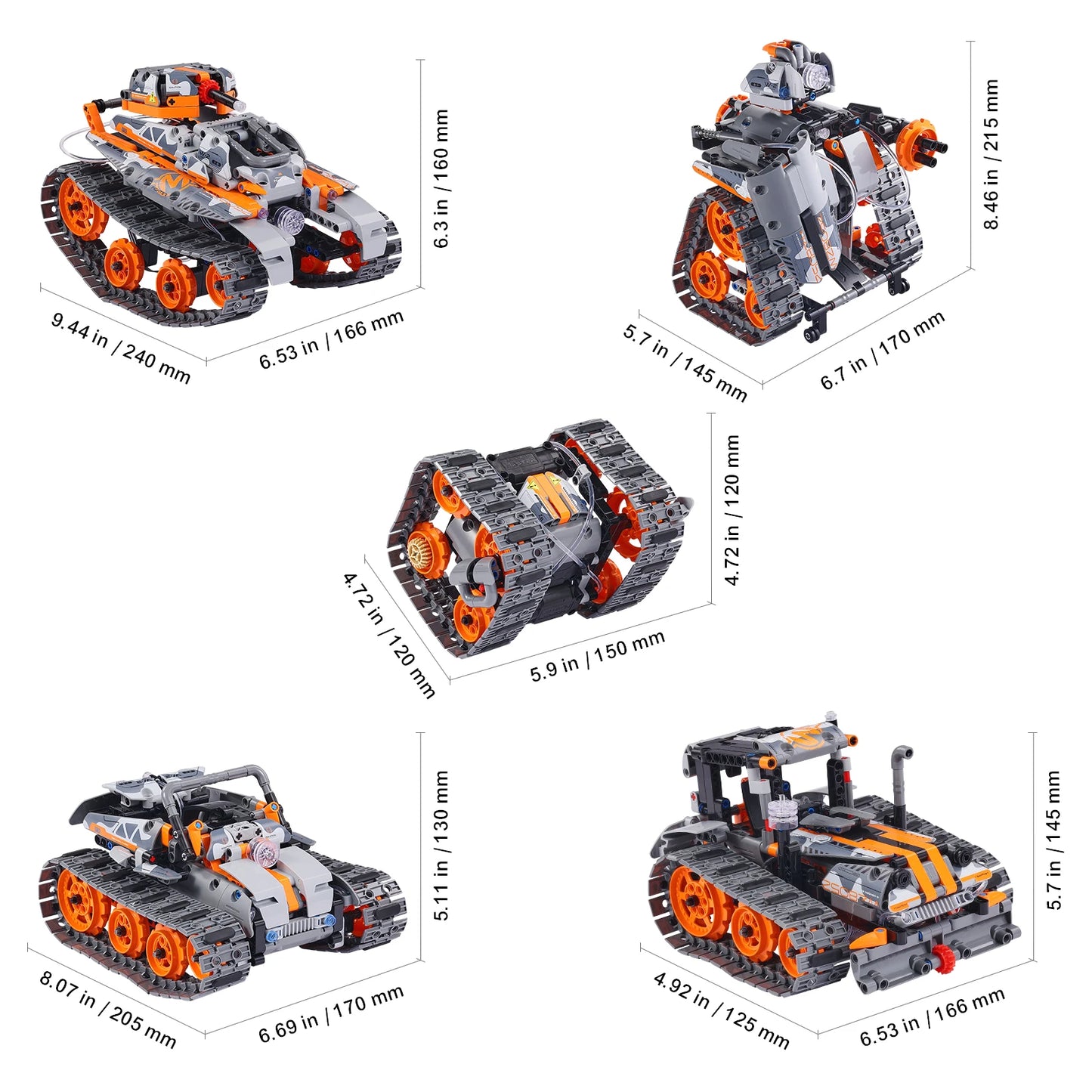 6.3 in / 160 mm

9.44 in / 240 mm

6.53 in / 166 mm

8.46 in / 215 mm

5.7 in / 145 mm

6.7 in / 170 mm

4.72 in / 120 mm

4.72 in / 120 mm

5.9 in / 150 mm

5.11 in / 130 mm

8.07 in / 205 mm

6.69 in / 170 mm

5.7 in / 145 mm

4.92 in / 125 mm

6.53 in / 166 mm