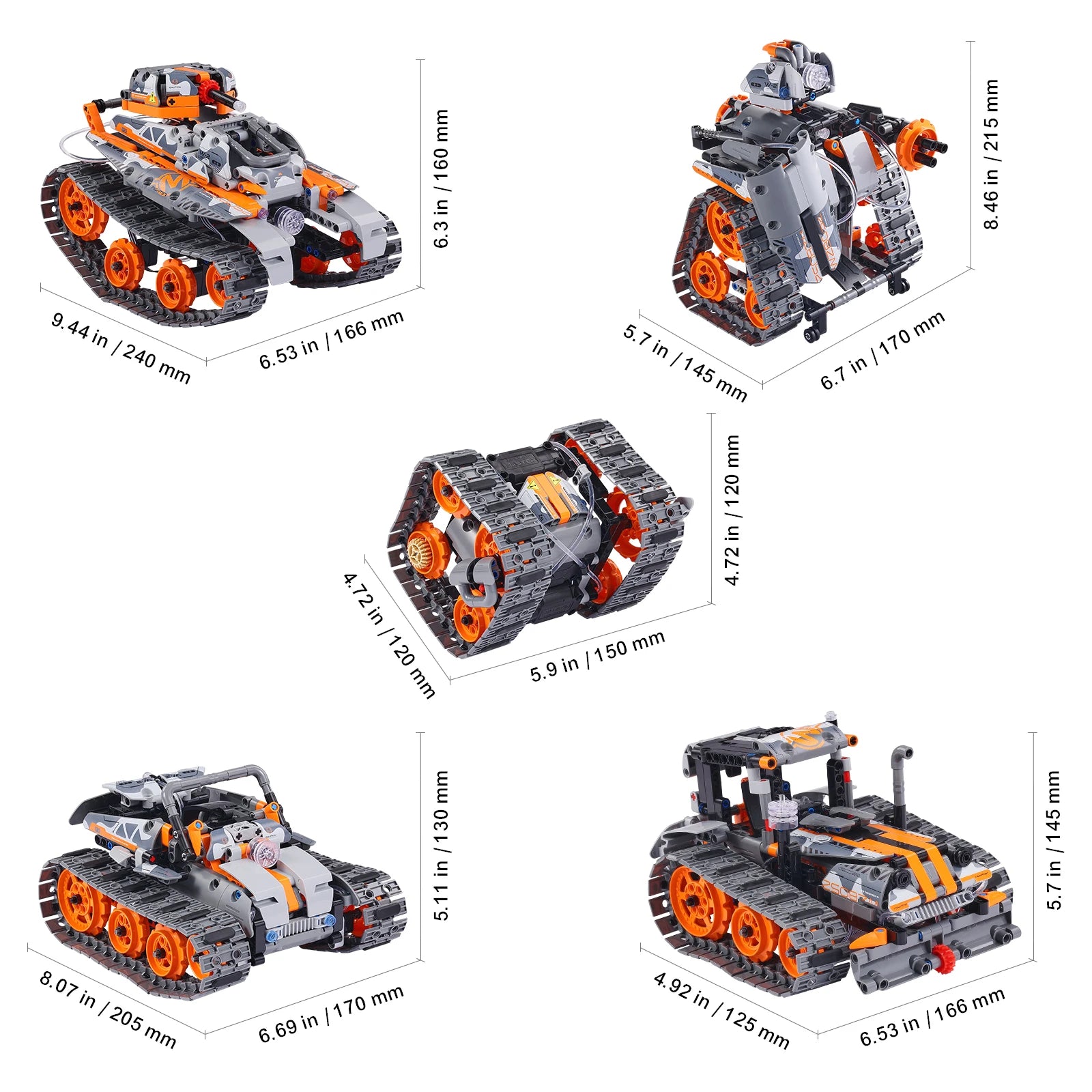 6.3 in / 160 mm

9.44 in / 240 mm

6.53 in / 166 mm

8.46 in / 215 mm

5.7 in / 145 mm

6.7 in / 170 mm

4.72 in / 120 mm

4.72 in / 120 mm

5.9 in / 150 mm

5.11 in / 130 mm

8.07 in / 205 mm

6.69 in / 170 mm

5.7 in / 145 mm

4.92 in / 125 mm

6.53 in / 166 mm