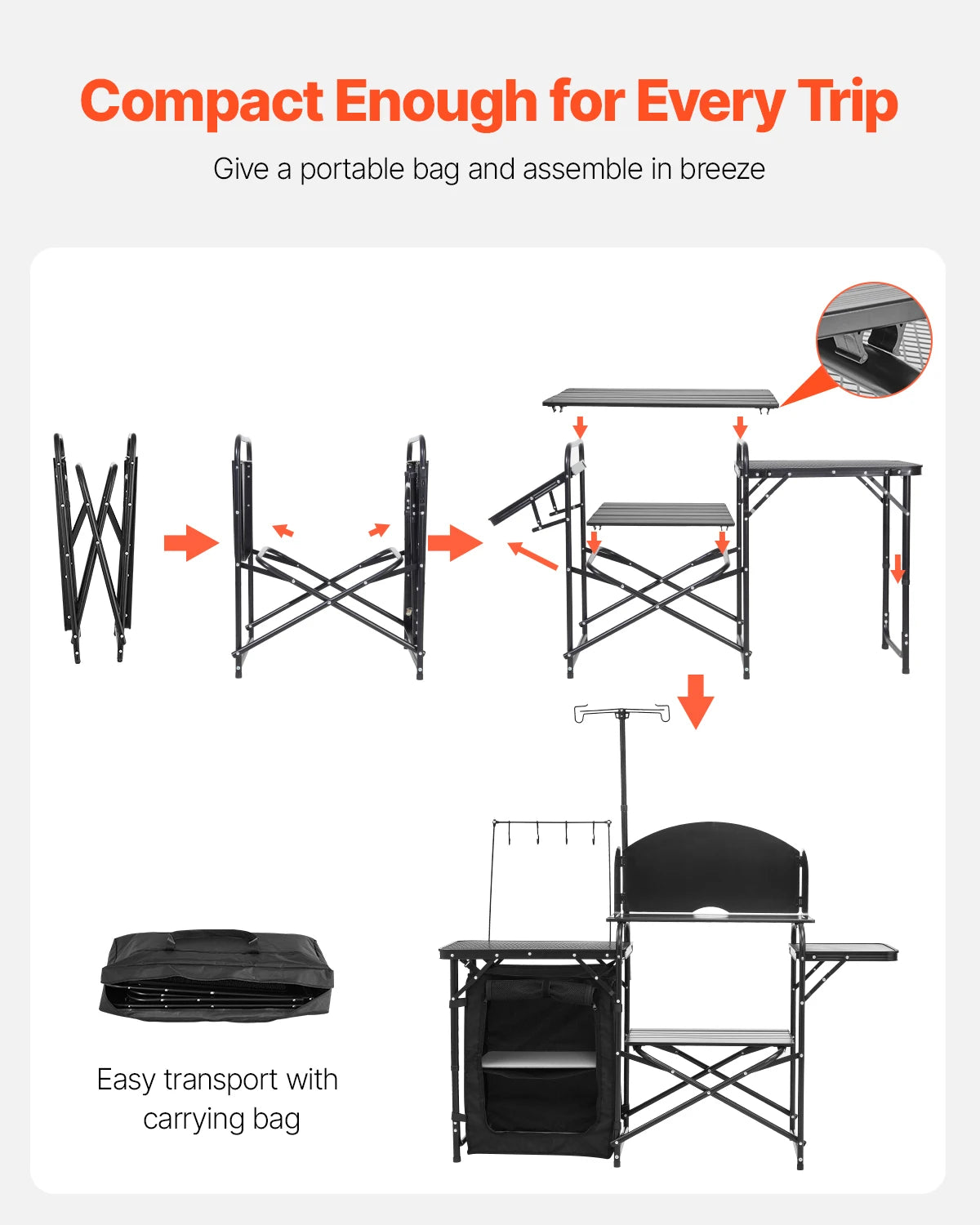 Compact Enough for Every Trip

Give a portable bag and assemble in breeze

Easy transport with carrying bag